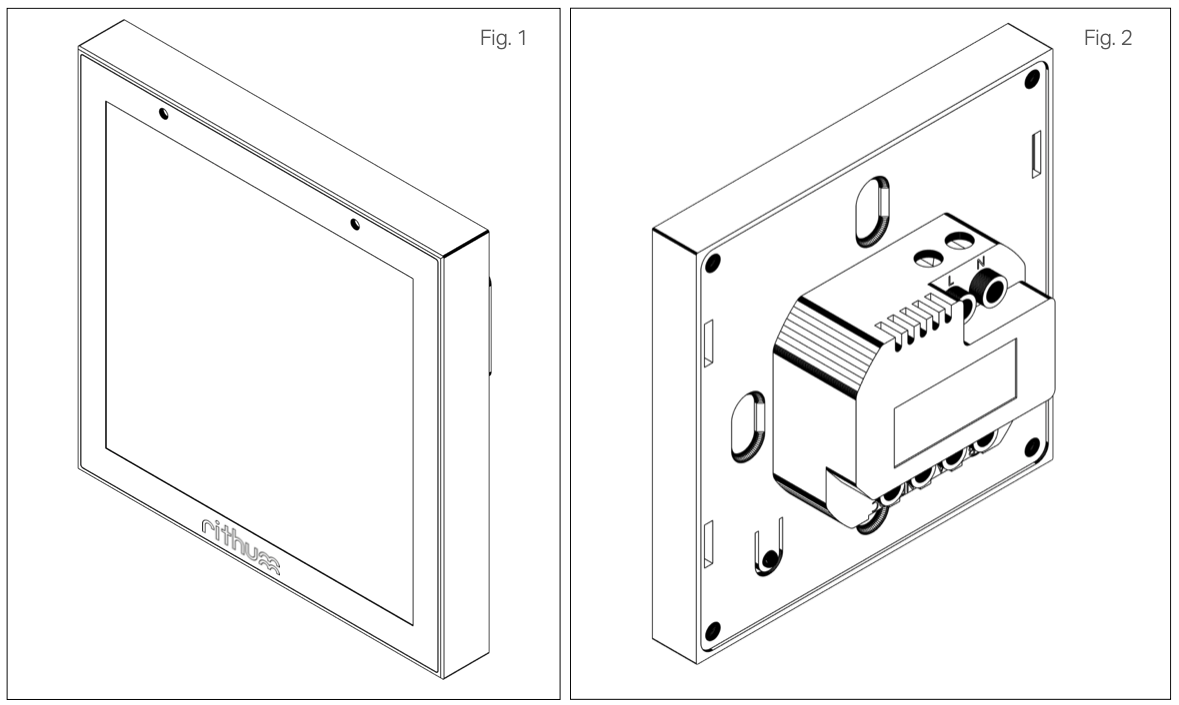 Fig. 1

rithum

Fig. 2

L N