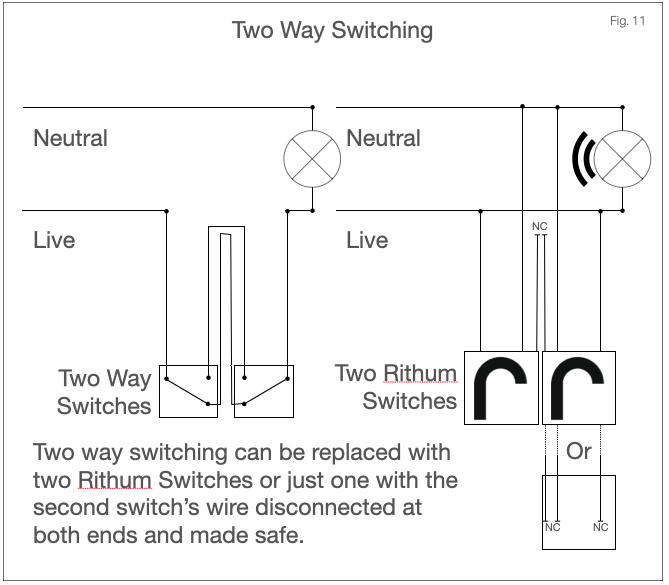 Two Way Switching

Fig. 11

Neutral

Live

Two Way Switches

Neutral

Live

NC

Two Rithum Switches

Or

NC NC

Two way switching can be replaced with two Rithum Switches or just one with the second switch's wire disconnected at both ends and made safe.